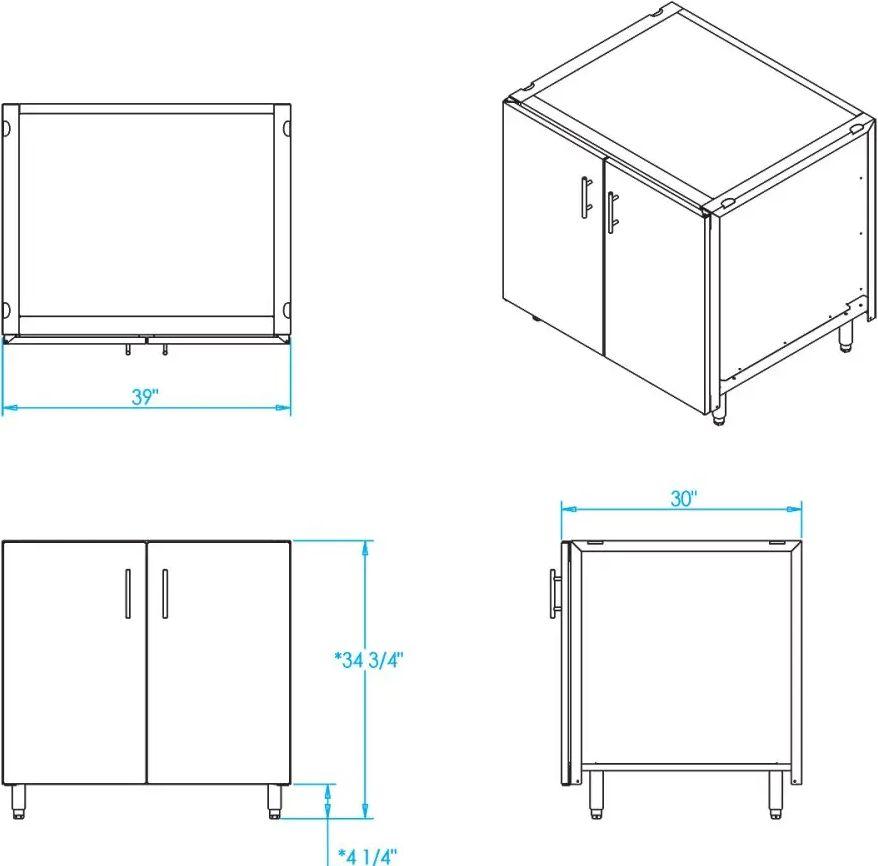 39"

30"

*34 3/4"

*4 1/4"