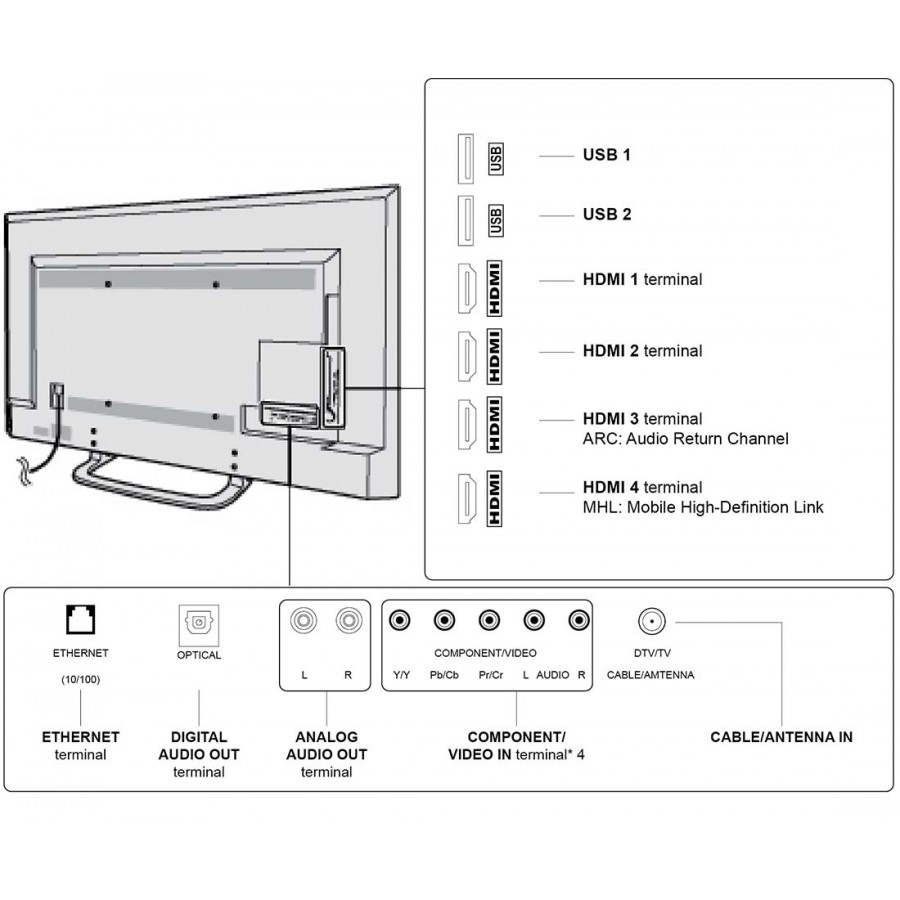 USB
USB 1

USB
USB 2

HDMI
HDMI 1 terminal

HDMI
HDMI 2 terminal

HDMI
HDMI 3 terminal
ARC: Audio Return Channel

HDMI
HDMI 4 terminal
MHL: Mobile High-Definition Link

ETHERNET
(10/100)
ETHERNET terminal

OPTICAL
DIGITAL AUDIO OUT terminal

L R
ANALOG AUDIO OUT terminal

COMPONENT/VIDEO
Y/Y Pb/Cb Pr/Cr L AUDIO R
COMPONENT/ VIDEO IN terminal* 4

DTV/TV
CABLE/AMTENNA
CABLE/ANTENNA IN