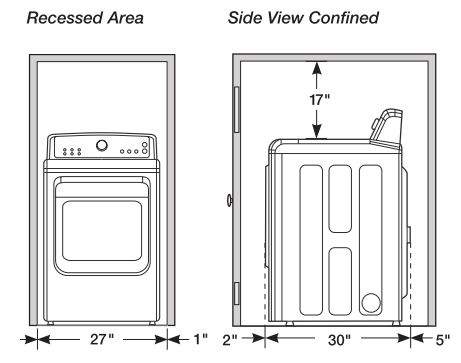 Recessed Area

27"

1"

Side View Confined

17"

2"

30"

5"