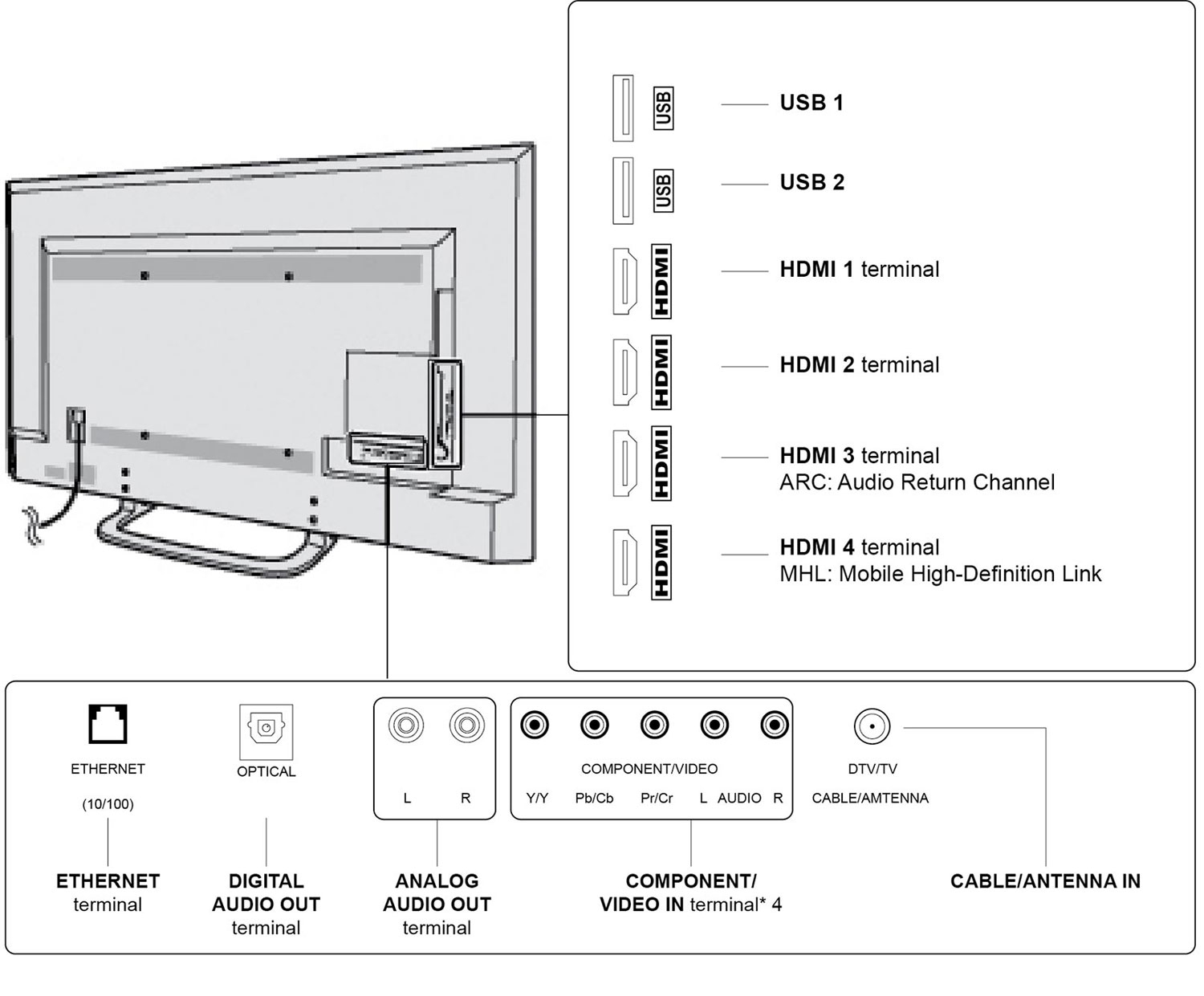 USB
USB 1

USB
USB 2

HDMI
HDMI 1 terminal

HDMI
HDMI 2 terminal

HDMI
HDMI 3 terminal
ARC: Audio Return Channel

HDMI
HDMI 4 terminal
MHL: Mobile High-Definition Link

ETHERNET
(10/100)
ETHERNET terminal

OPTICAL
DIGITAL AUDIO OUT terminal

L R
ANALOG AUDIO OUT terminal

COMPONENT/VIDEO
Y/Y Pb/Cb Pr/Cr L AUDIO R
COMPONENT/ VIDEO IN terminal* 4

DTV/TV
CABLE/AMTENNA
CABLE/ANTENNA IN