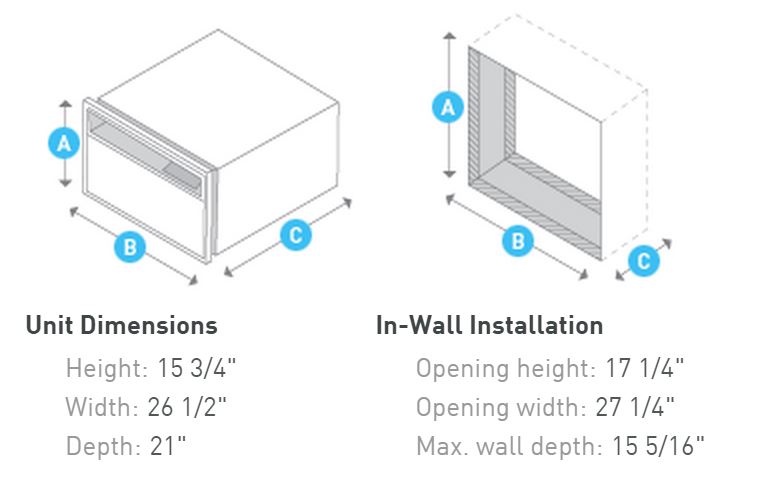 A
B
C

Unit Dimensions
Height: 15 3/4"
Width: 26 1/2"
Depth: 21"

A
B
C

In-Wall Installation
Opening height: 17 1/4"
Opening width: 27 1/4"
Max. wall depth: 15 5/16"