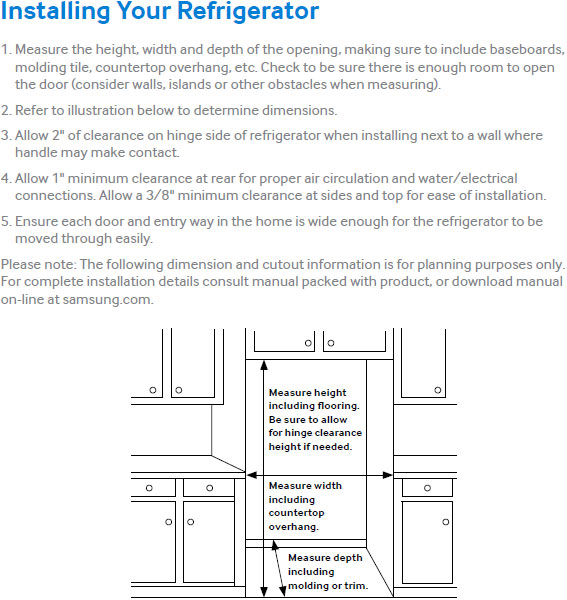 Installing Your Refrigerator

1. Measure the height, width and depth of the opening, making sure to include baseboards, molding tile, countertop overhang, etc. Check to be sure there is enough room to open the door (consider walls, islands or other obstacles when measuring).

2. Refer to illustration below to determine dimensions.

3. Allow 2" of clearance on hinge side of refrigerator when installing next to a wall where handle may make contact.

4. Allow 1" minimum clearance at rear for proper air circulation and water/electrical connections. Allow a 3/8" minimum clearance at sides and top for ease of installation.

5. Ensure each door and entry way in the home is wide enough for the refrigerator to be moved through easily.

Please note: The following dimension and cutout information is for planning purposes only. For complete installation details consult manual packed with product, or download manual on-line at samsung.com.

Measure height including flooring. Be sure to allow for hinge clearance height if needed.

Measure width including countertop overhang.

Measure depth including molding or trim.