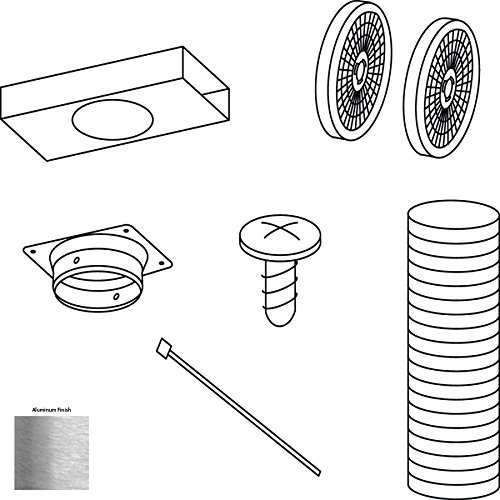 Aluminum Finish