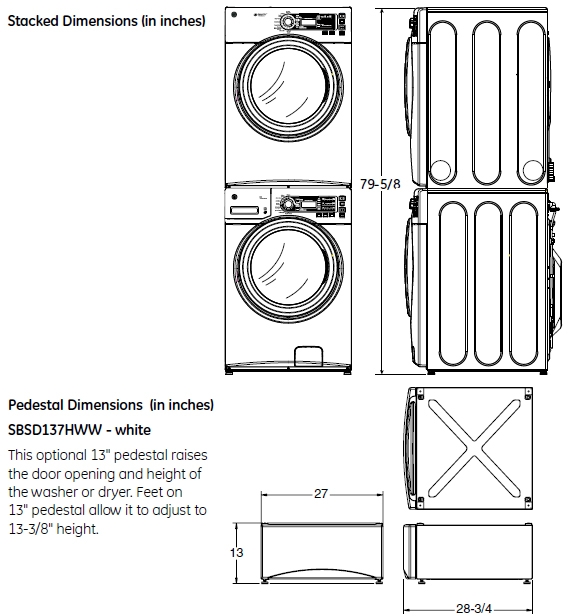 Stacked Dimensions (in inches)

79-5/8

Pedestal Dimensions (in inches)

SBSD137HWW - white

This optional 13" pedestal raises the door opening and height of the washer or dryer. Feet on 13" pedestal allow it to adjust to 13-3/8" height.

27

13

28-3/4