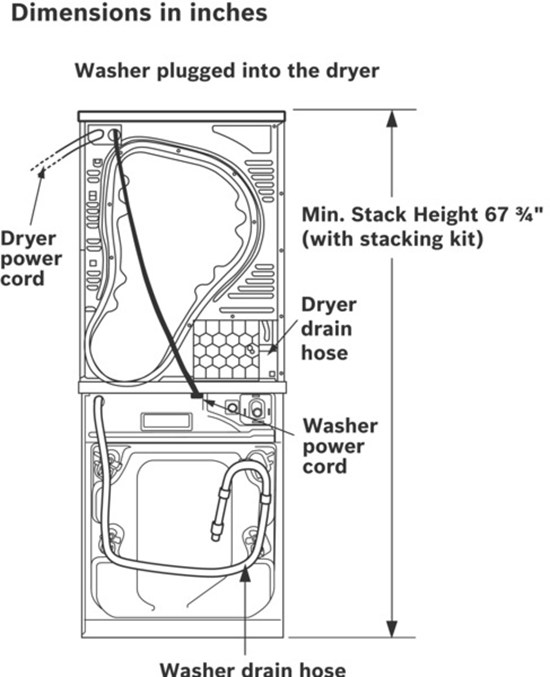 Dimensions in inches

Washer plugged into the dryer

Dryer power cord

Min. Stack Height 67 ¾" (with stacking kit)

Dryer drain hose

Washer power cord

Washer drain hose