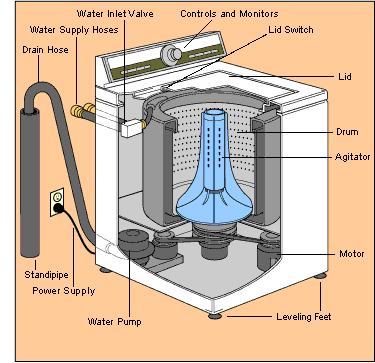 Water Inlet Valve
Controls and Monitors
Water Supply Hoses
Lid Switch
Drain Hose
Lid
Drum
Agitator
Motor
Standipipe
Power Supply
Water Pump
Leveling Feet