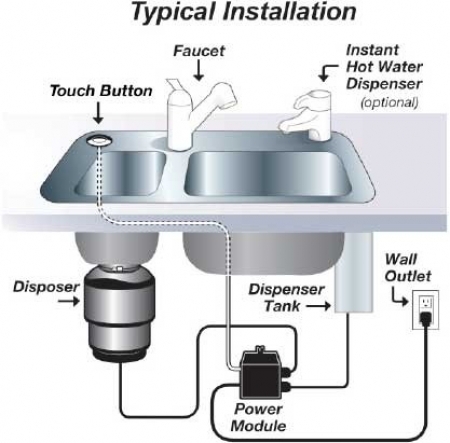 Typical Installation

Faucet

Instant Hot Water Dispenser (optional)

Touch Button

Disposer

Dispenser Tank

Wall Outlet

Power Module